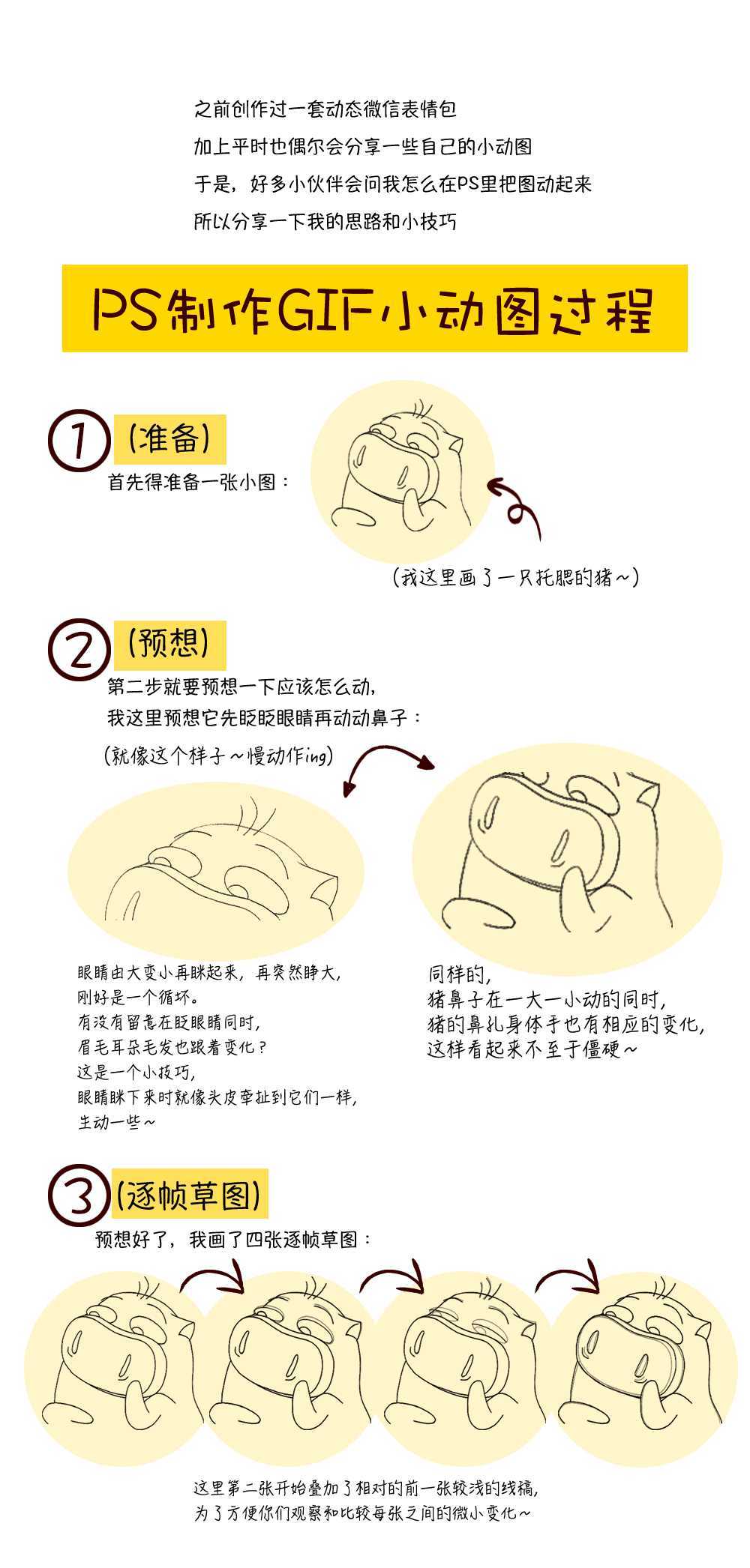 之前创作过一套动态微信表情包
加上平时也偶尔会分享一些自己的小动图
于是，好多小伙伴会问我怎么在PS里把图动起来
所以分享一下我的思路和小技巧

PS制作GIF小动图过程

1 (准备)
首先得准备一张小图：

(我这里画了一只托腮的猪~)

2 (预想)
第二步就要预想一下应该怎么动，
我这里预想它先眨眨眼睛再动动鼻子：
(就像这个样子~慢动作ing)

眼睛由大变小再眯起来，再突然睁大，
刚好是一个循环。
有没有留意在眨眼睛同时，
眉毛耳朵毛发也跟着变化？
这是一个小技巧，
眼睛眯下来时就像头皮牵扯到它们一样，
生动一些~

同样的，
猪鼻子在一大一小动的同时，
猪的鼻孔身体手也有相应的变化，
这样看起来不至于僵硬~

3 (逐帧草图)
预想好了，我画了四张逐帧草图：

这里第二张开始叠加了相对的前一张较浅的线稿，
为了方便你们观察和比较每张之间的微小变化~