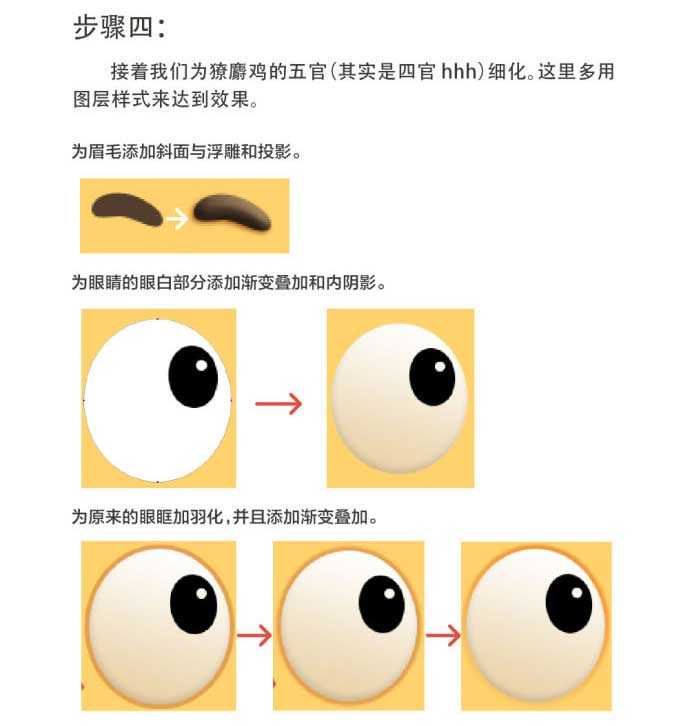 步骤四：

接着我们为獠麝鸡的五官(其实是四官 hhh)细化。这里多用图层样式来达到效果。

为眉毛添加斜面与浮雕和投影。

为眼睛的眼白部分添加渐变叠加和内阴影。

为原来的眼眶加羽化，并且添加渐变叠加。